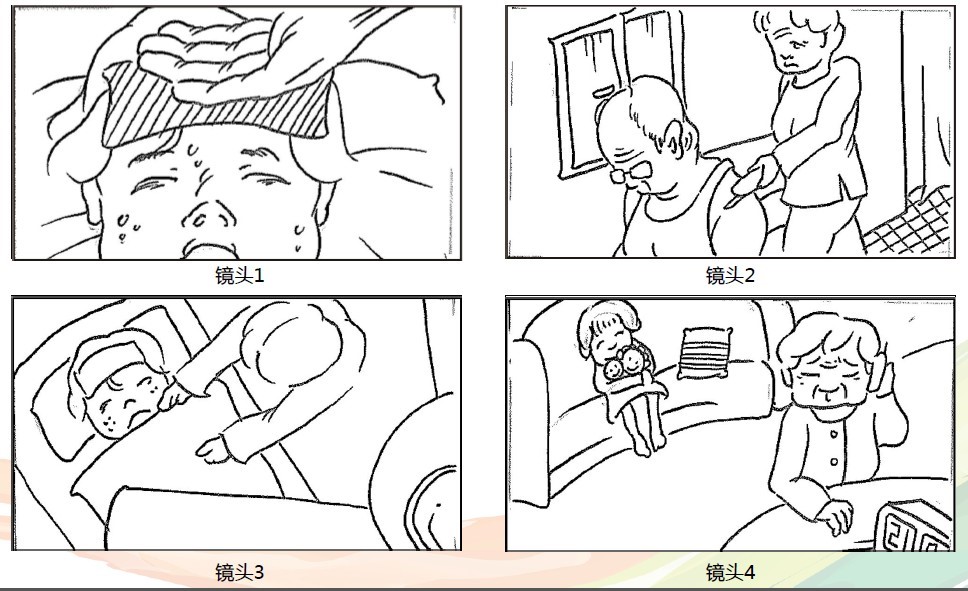 镜头1

镜头2

镜头3

镜头4