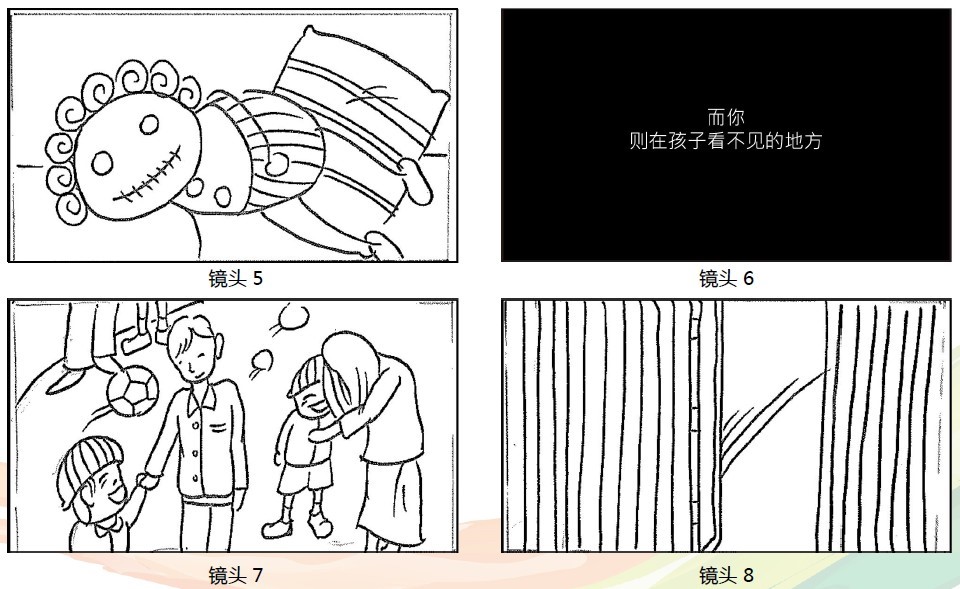 镜头 5

而你
则在孩子看不见的地方

镜头 6

镜头 7

镜头 8